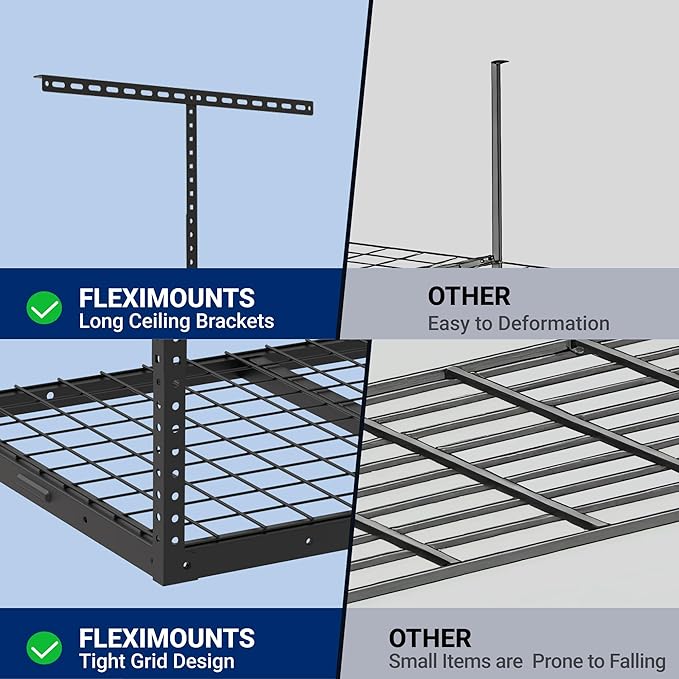 FLEXIMOUNTS
Long Ceiling Brackets

OTHER
Easy to Deformation

FLEXIMOUNTS
Tight Grid Design

OTHER
Small Items are Prone to Falling