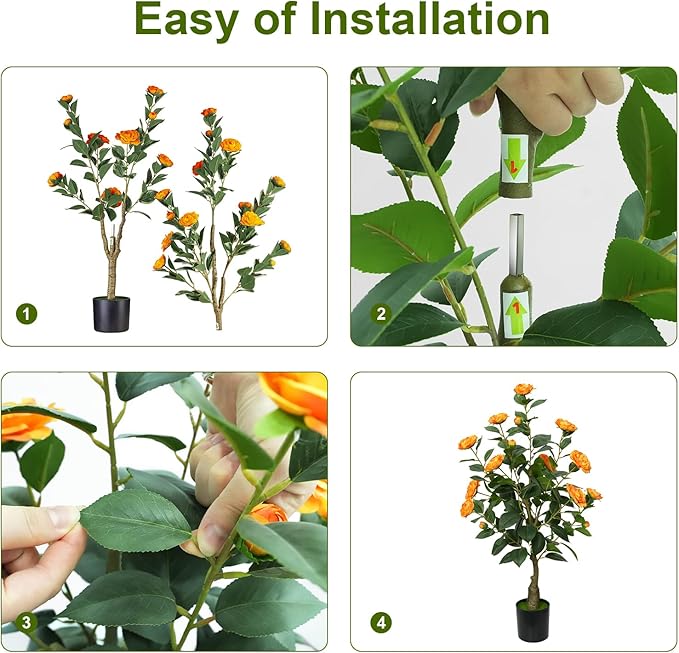 Easy of Installation

1

2

1

1

3

4