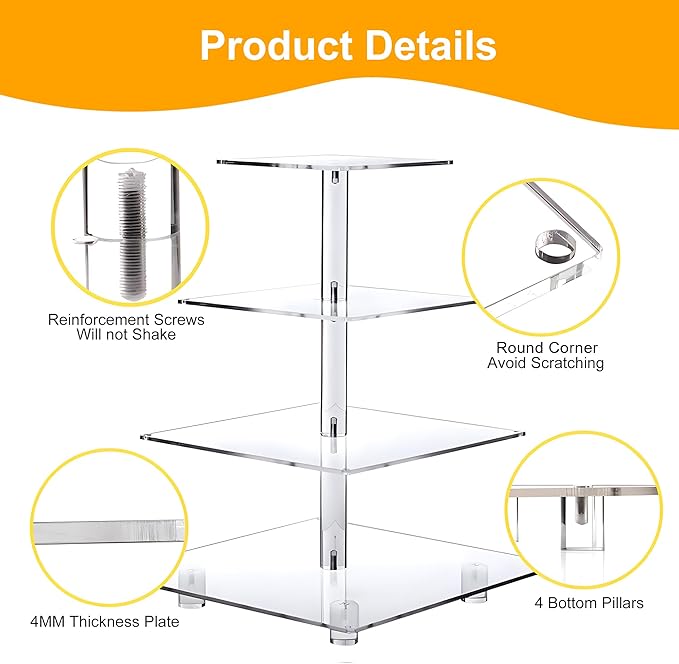 Product Details

Reinforcement Screws
Will not Shake

Round Corner
Avoid Scratching

4MM Thickness Plate

4 Bottom Pillars