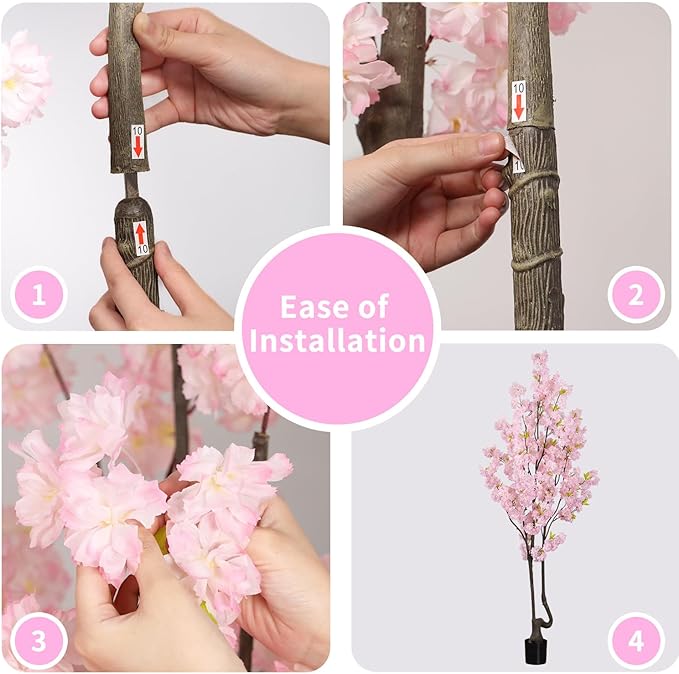 10

10

1

10

10

2

Ease of Installation

3

4