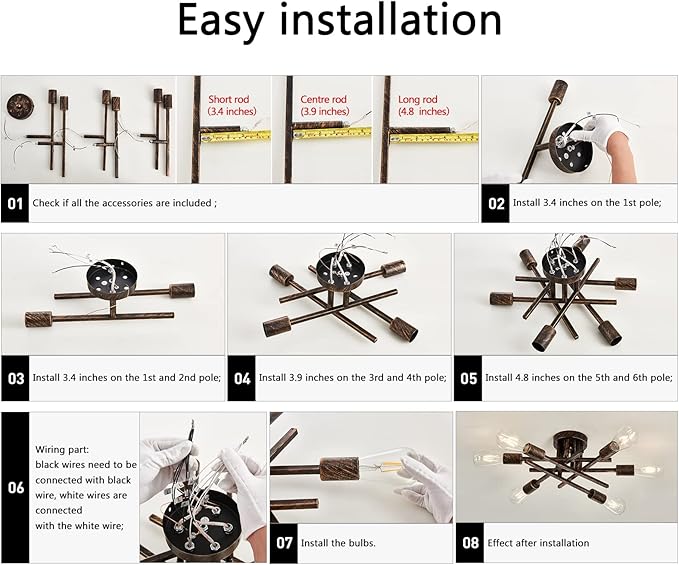 Easy installation

Short rod (3.4 inches)

Centre rod (3.9 inches)

Long rod (4.8 inches)

01 Check if all the accessories are included ;

02 Install 3.4 inches on the 1st pole;

03 Install 3.4 inches on the 1st and 2nd pole;

04 Install 3.9 inches on the 3rd and 4th pole;

05 Install 4.8 inches on the 5th and 6th pole;

06 Wiring part: black wires need to be connected with black wire, white wires are connected with the white wire;

07 Install the bulbs.

08 Effect after installation