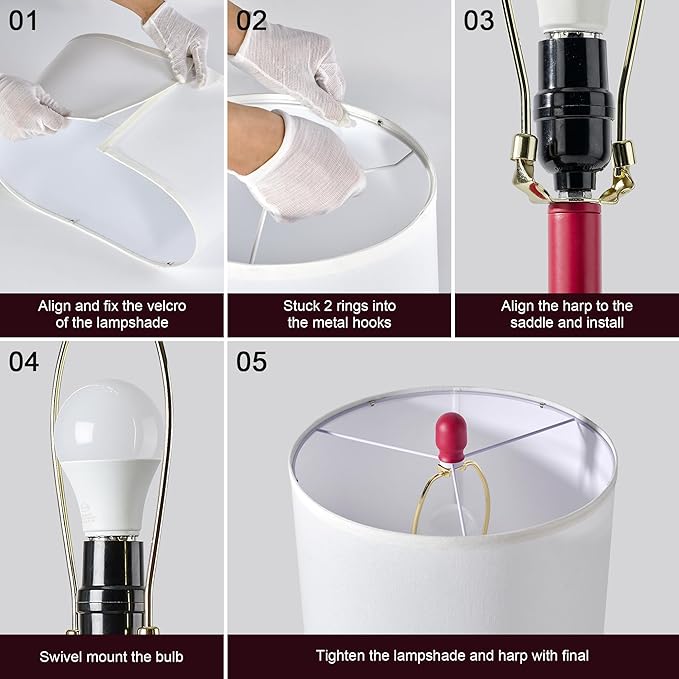 01

Align and fix the velcro of the lampshade

02

Stuck 2 rings into the metal hooks

03

Align the harp to the saddle and install

04

Swivel mount the bulb

05

Tighten the lampshade and harp with final