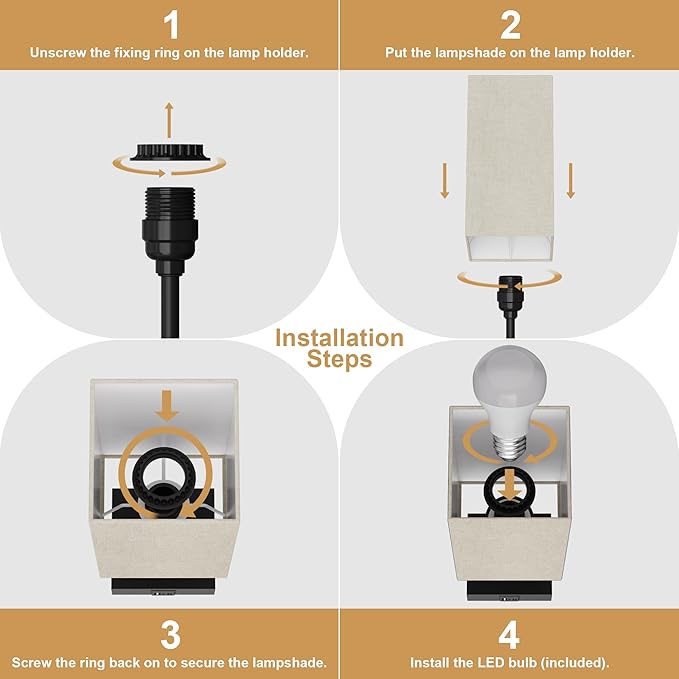 1
Unscrew the fixing ring on the lamp holder.

2
Put the lampshade on the lamp holder.

Installation Steps

3
Screw the ring back on to secure the lampshade.

4
Install the LED bulb (included).