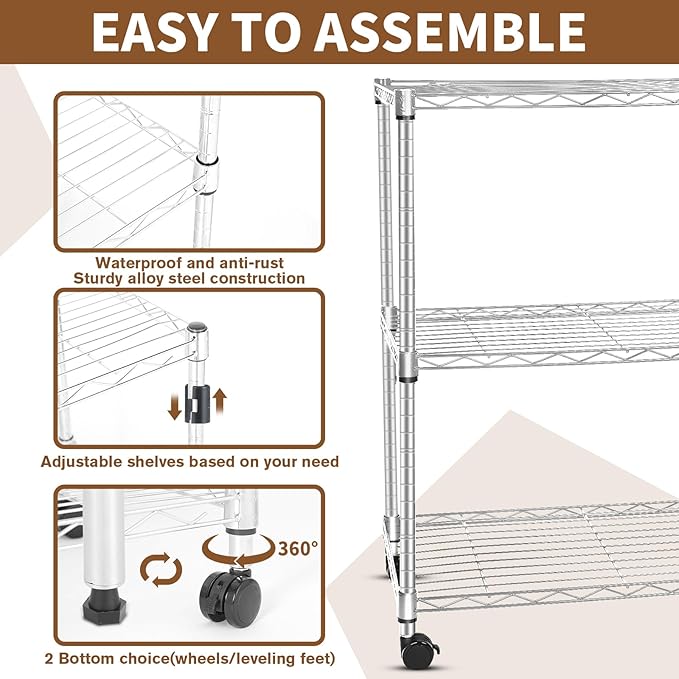 EASY TO ASSEMBLE

Waterproof and anti-rust
Sturdy alloy steel construction

Adjustable shelves based on your need

360°

2 Bottom choice(wheels/leveling feet)