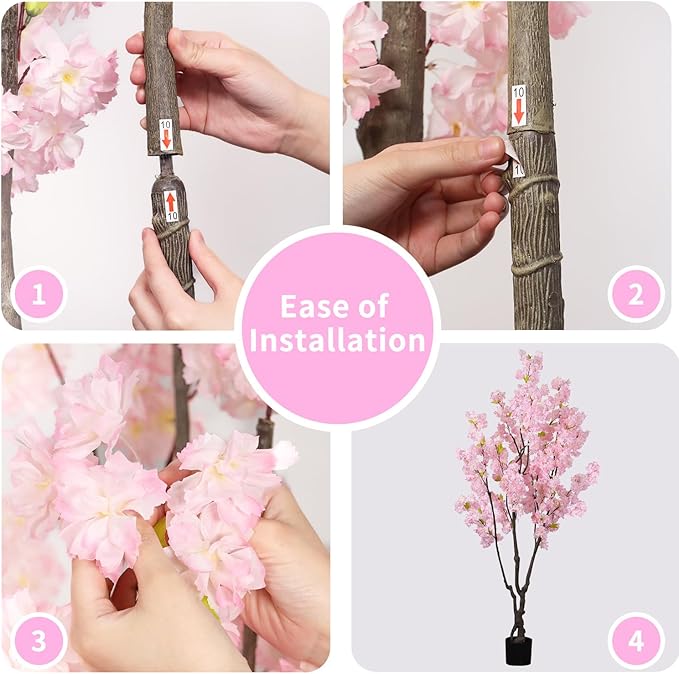 10

10

1

10

10

2

Ease of Installation

3

4