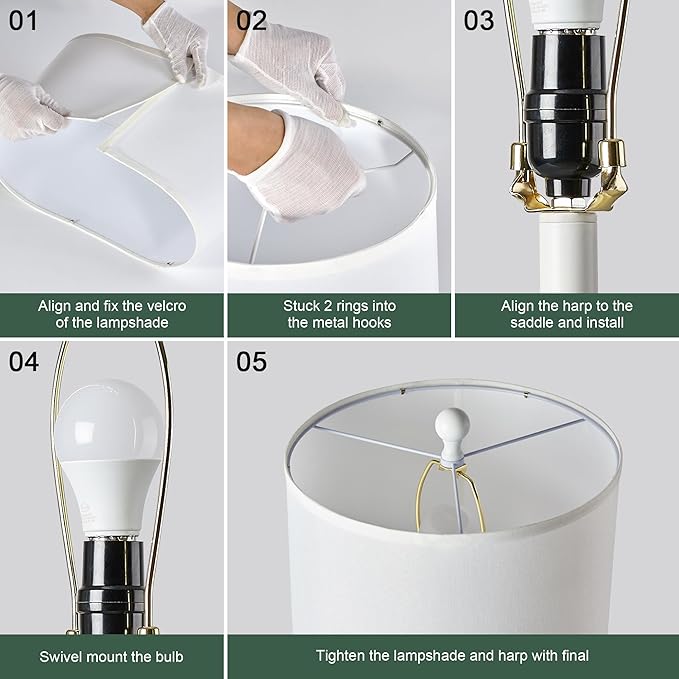 01

Align and fix the velcro of the lampshade

02

Stuck 2 rings into the metal hooks

03

Align the harp to the saddle and install

04

Swivel mount the bulb

05

Tighten the lampshade and harp with final