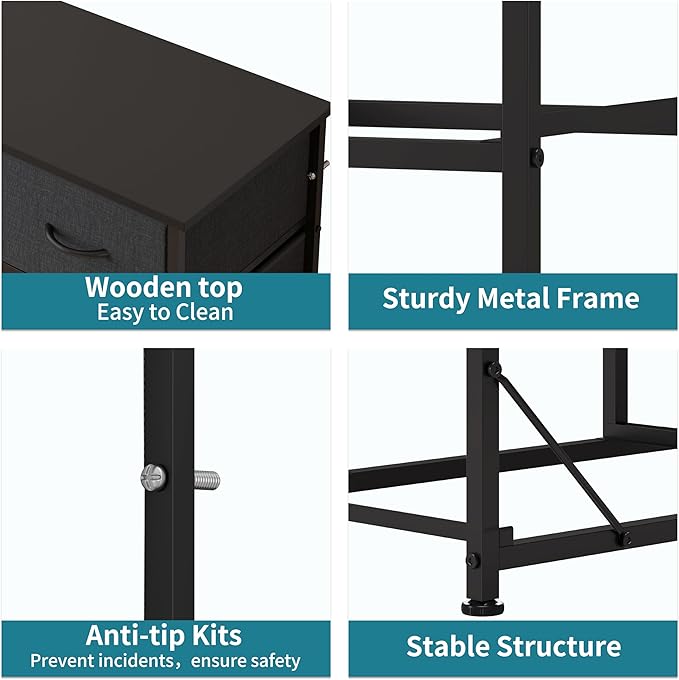 Wooden top
Easy to Clean

Sturdy Metal Frame

Anti-tip Kits
Prevent incidents，ensure safety

Stable Structure