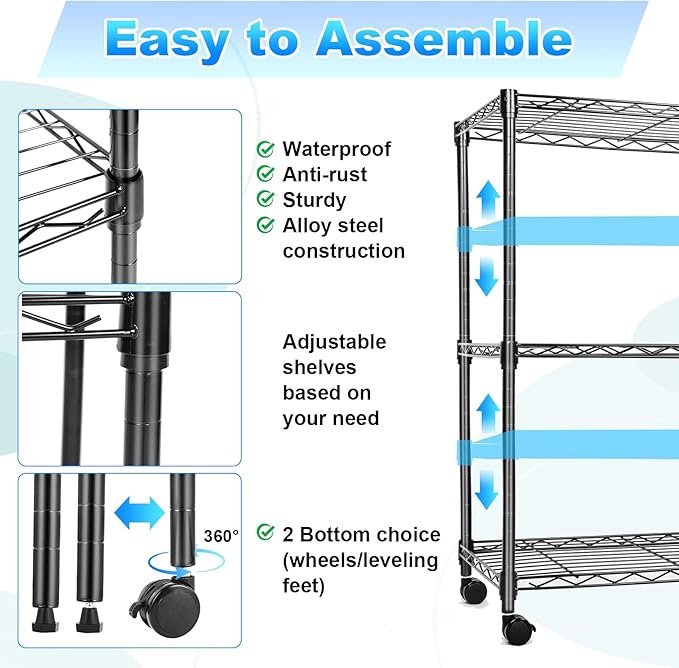 Easy to Assemble

Waterproof
Anti-rust
Sturdy
Alloy steel construction

Adjustable shelves based on your need

360°

2 Bottom choice (wheels/leveling feet)