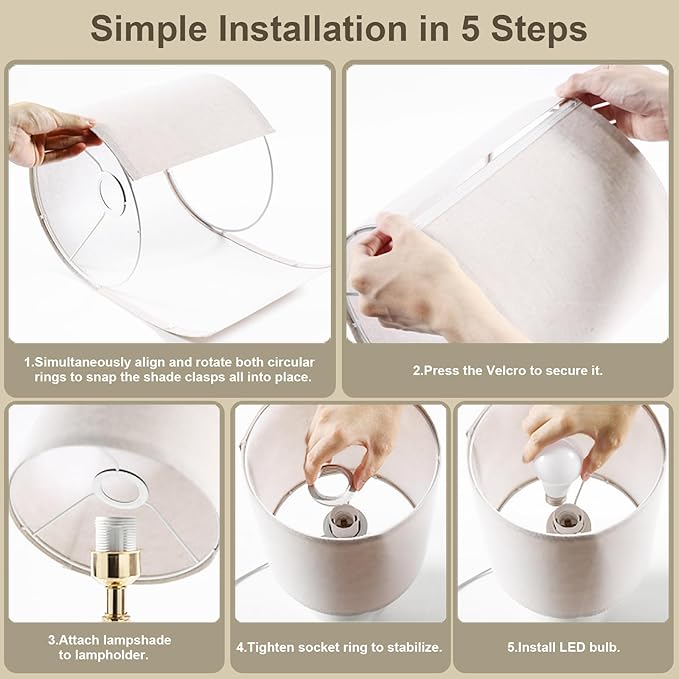 Simple Installation in 5 Steps

1.Simultaneously align and rotate both circular rings to snap the shade clasps all into place.

2.Press the Velcro to secure it.

3.Attach lampshade to lampholder.

4.Tighten socket ring to stabilize.

5.Install LED bulb.