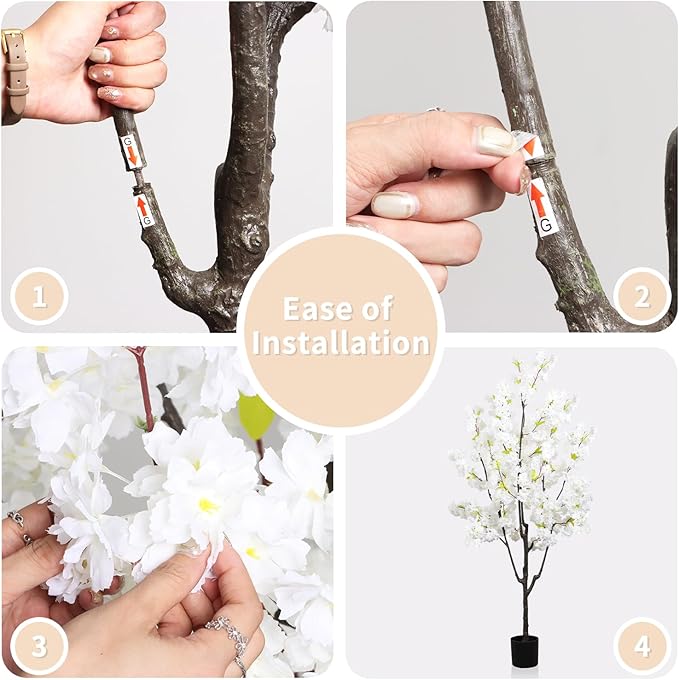 G

G

1

G

2

Ease of Installation

3

4