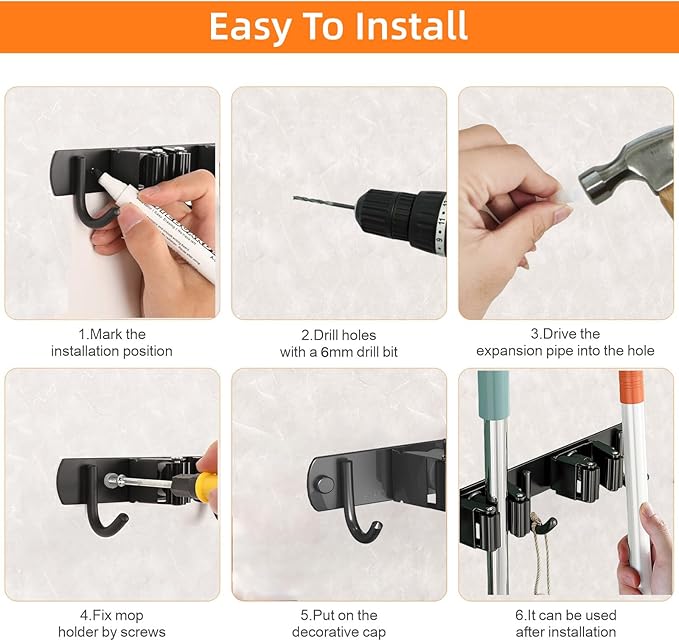 Easy To Install

1.Mark the installation position

2.Drill holes with a 6mm drill bit

3.Drive the expansion pipe into the hole

4.Fix mop holder by screws

5.Put on the decorative cap

6.It can be used after installation