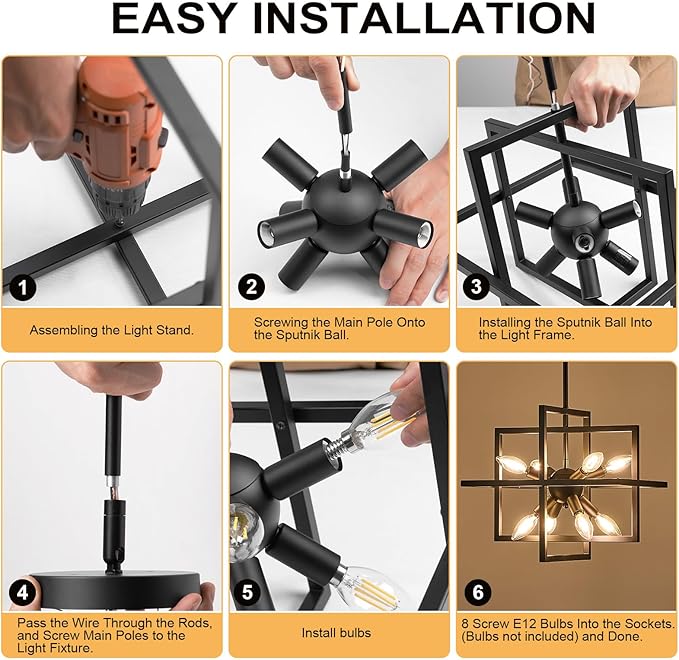 EASY INSTALLATION

1
Assembling the Light Stand.

2
Screwing the Main Pole Onto the Sputnik Ball.

3
Installing the Sputnik Ball Into the Light Frame.

4
Pass the Wire Through the Rods, and Screw Main Poles to the Light Fixture.

5
Install bulbs

6
8 Screw E12 Bulbs Into the Sockets. (Bulbs not included) and Done.