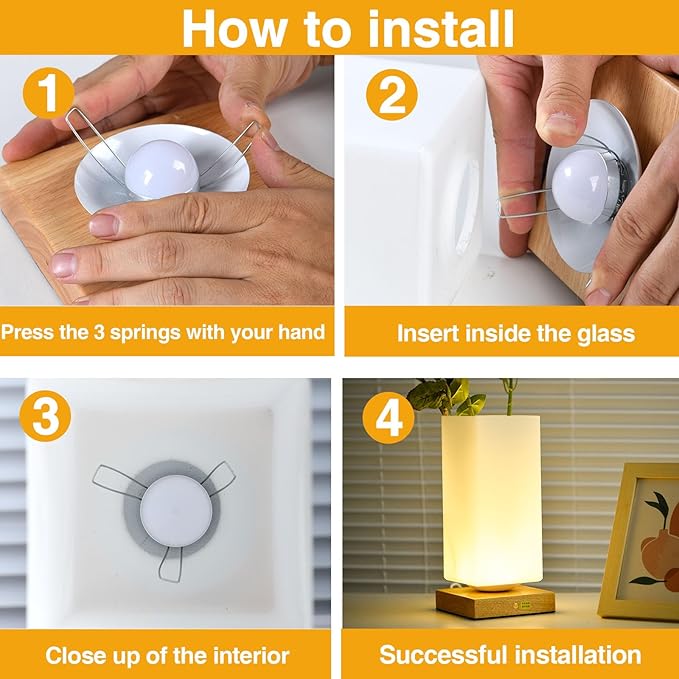 How to install

1

Press the 3 springs with your hand

2

Insert inside the glass

3

Close up of the interior

4

Successful installation