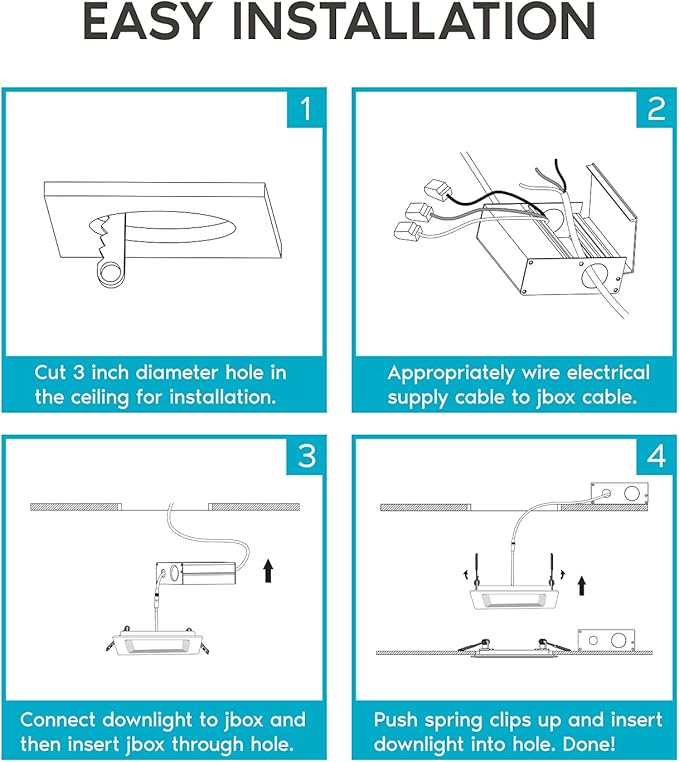 EASY INSTALLATION

1

Cut 3 inch diameter hole in the ceiling for installation.

2

Appropriately wire electrical supply cable to jbox cable.

3

Connect downlight to jbox and then insert jbox through hole.

4

Push spring clips up and insert downlight into hole. Done!