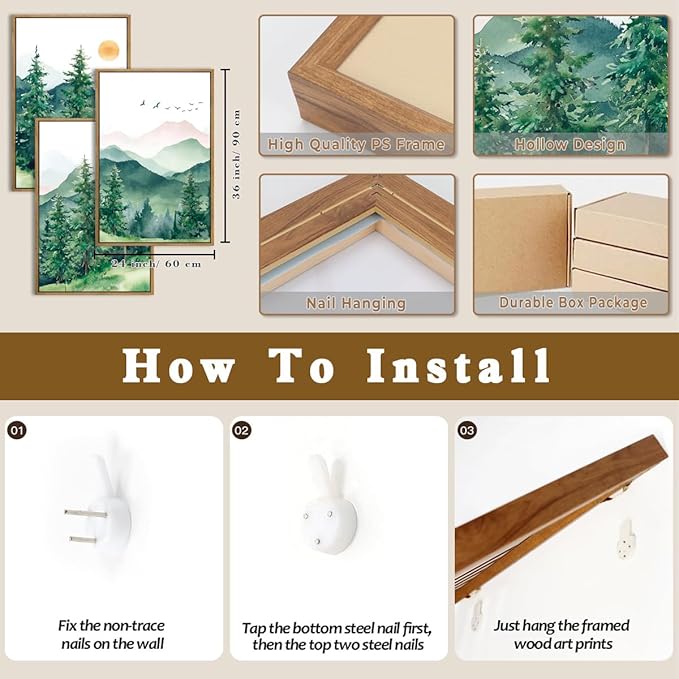 36 inch/ 90 cm

24 inch/ 60 cm

High Quality PS Frame

Hollow Design

Nail Hanging

Durable Box Package

How To Install

01

Fix the non-trace nails on the wall

02

Tap the bottom steel nail first, then the top two steel nails

03

Just hang the framed wood art prints