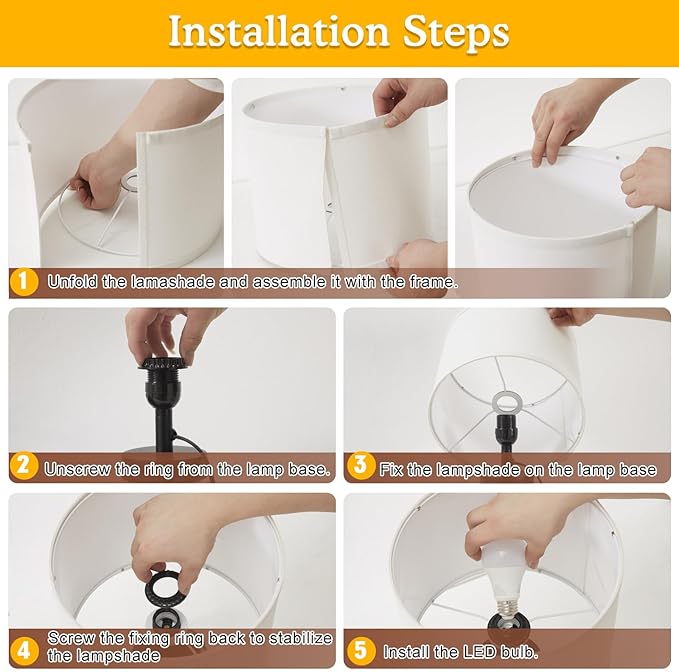 Installation Steps

1 Unfold the lamashade and assemble it with the frame.

2 Unscrew the ring from the lamp base.

3 Fix the lampshade on the lamp base

4 Screw the fixing ring back to stabilize the lampshade

5 Install the LED bulb.