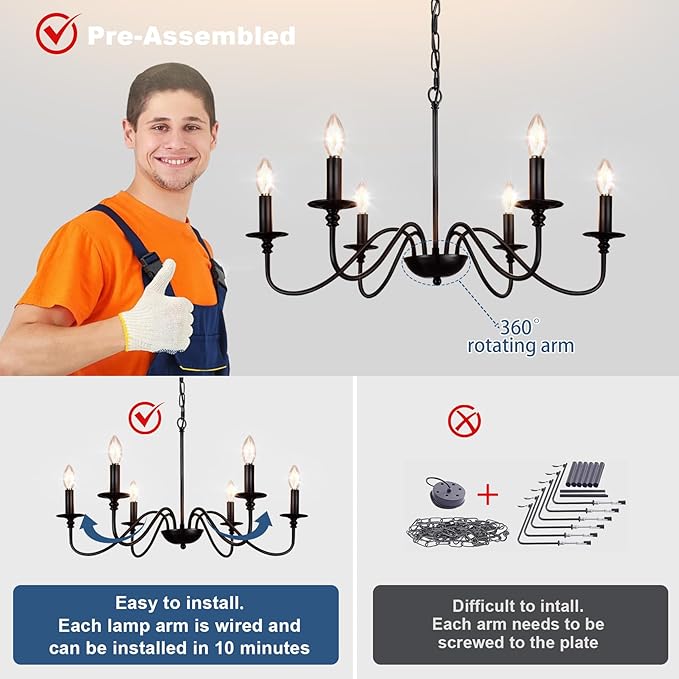 Pre-Assembled

360°
rotating arm

Easy to install.
Each lamp arm is wired and can be installed in 10 minutes

Difficult to intall.
Each arm needs to be screwed to the plate