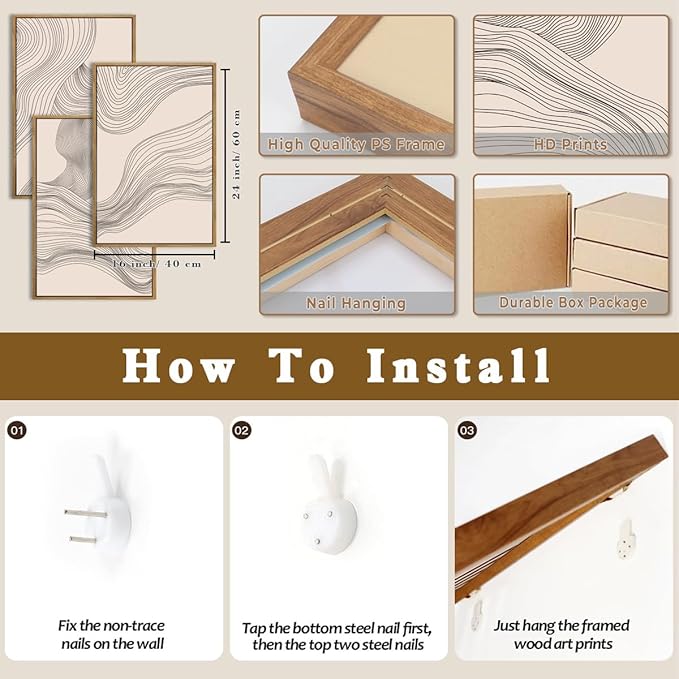 24 inch/ 60 cm

16 inch/ 40 cm

High Quality PS Frame

HD Prints

Nail Hanging

Durable Box Package

How To Install

01

Fix the non-trace nails on the wall

02

Tap the bottom steel nail first, then the top two steel nails

03

Just hang the framed wood art prints