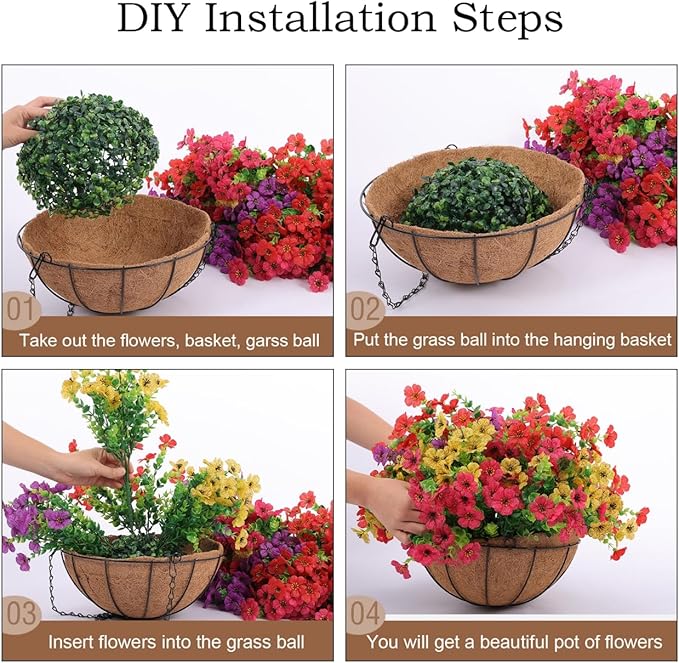 DIY Installation Steps

01

Take out the flowers, basket, garss ball

02

Put the grass ball into the hanging basket

03

Insert flowers into the grass ball

04

You will get a beautiful pot of flowers