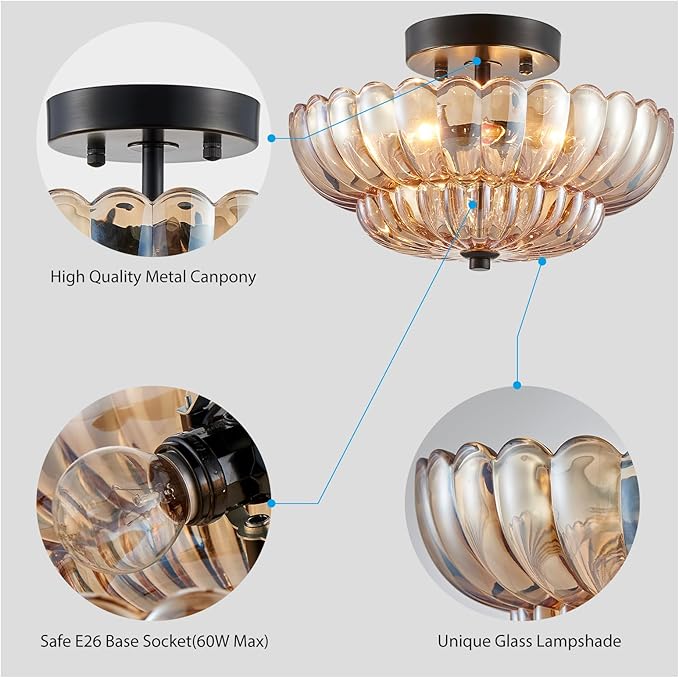 High Quality Metal Canpony

Safe E26 Base Socket(60W Max)

Unique Glass Lampshade