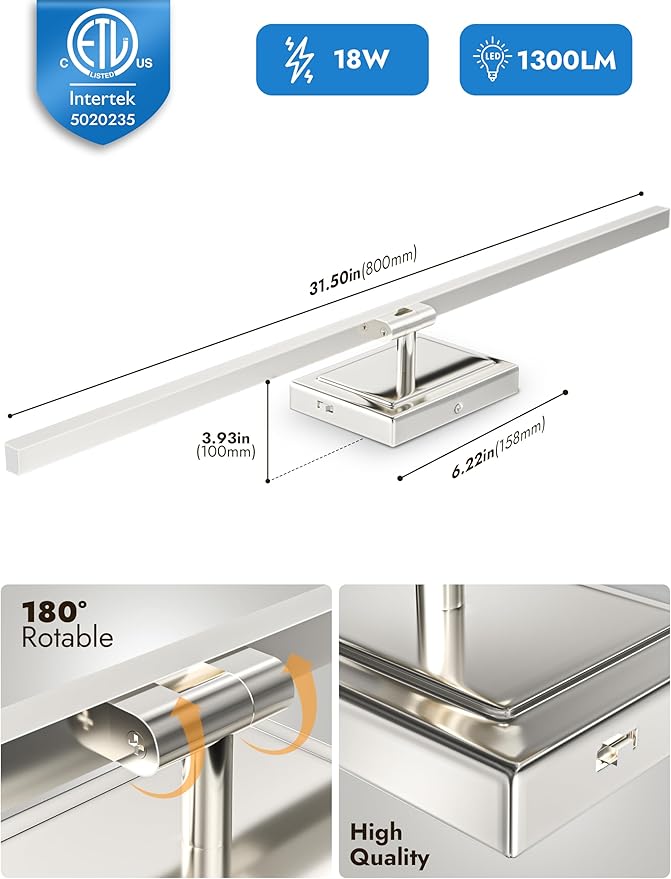 C ETL LISTED US
Intertek
5020235

18W

LED 1300LM

31.50in(800mm)

3.93in
(100mm)

6.22in(158mm)

180°
Rotable

High
Quality