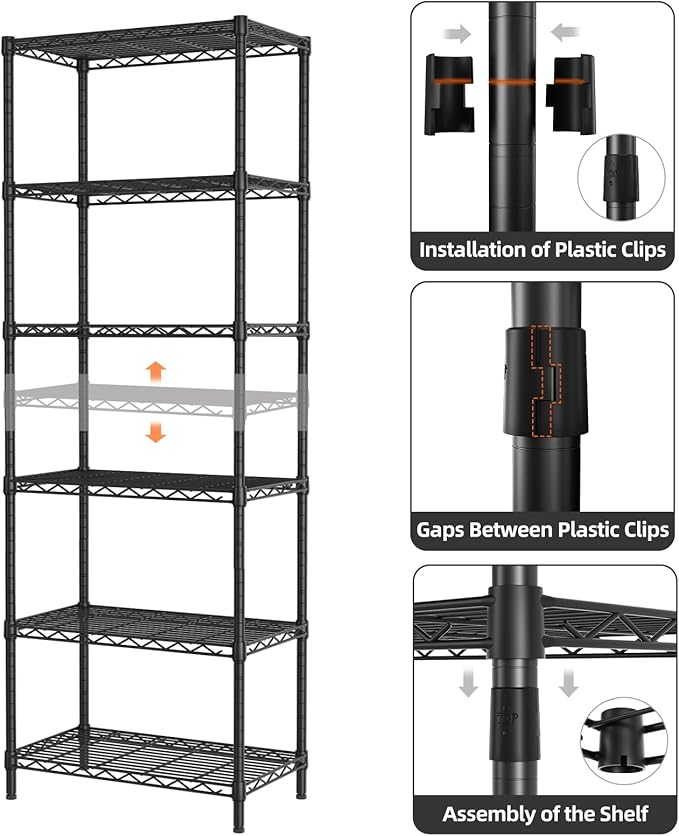 Installation of Plastic Clips

Gaps Between Plastic Clips

Assembly of the Shelf