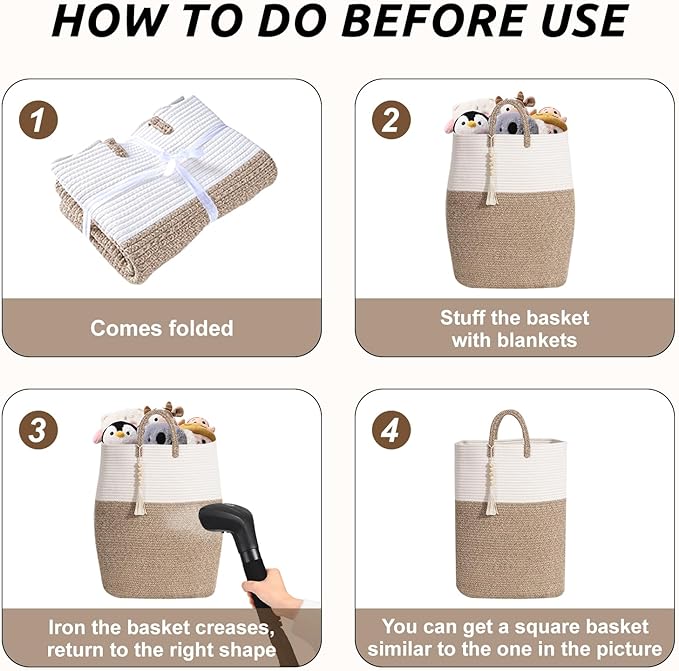 HOW TO DO BEFORE USE

1

Comes folded

2

Stuff the basket with blankets

3

Iron the basket creases, return to the right shape

4

You can get a square basket similar to the one in the picture