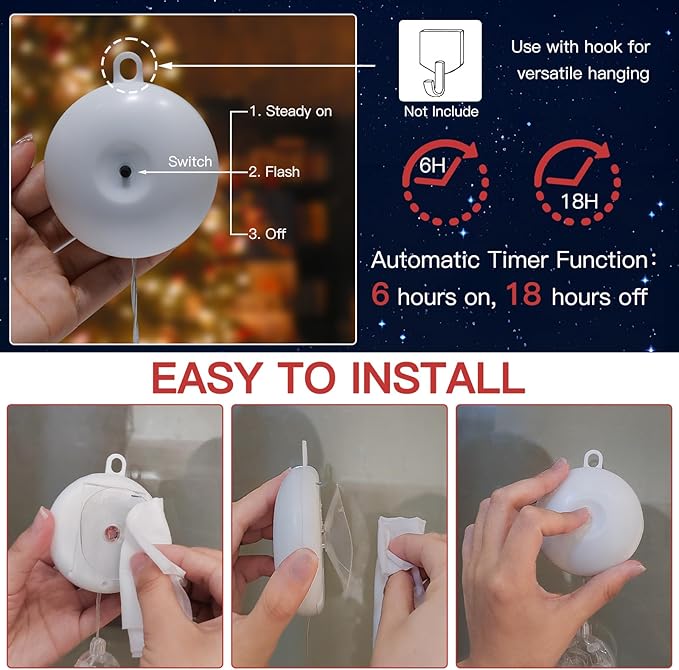 Switch

1. Steady on

2. Flash

3. Off

Not Include

Use with hook for versatile hanging

6H

18H

Automatic Timer Function:
6 hours on, 18 hours off

EASY TO INSTALL