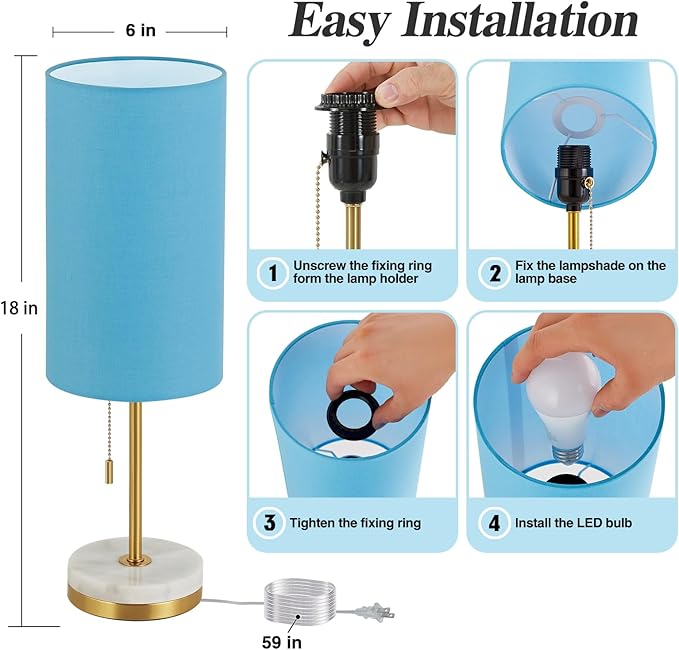 Easy Installation

6 in

18 in

59 in

1 Unscrew the fixing ring form the lamp holder

2 Fix the lampshade on the lamp base

3 Tighten the fixing ring

4 Install the LED bulb