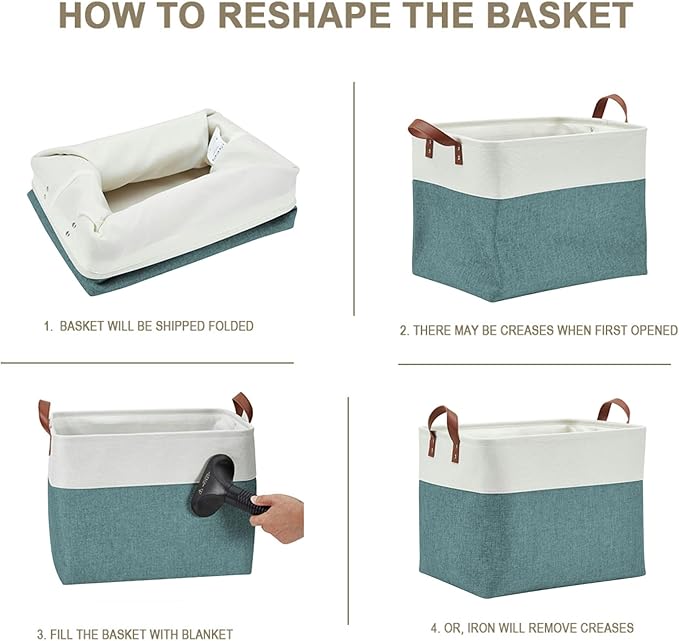 HOW TO RESHAPE THE BASKET

1. BASKET WILL BE SHIPPED FOLDED

2. THERE MAY BE CREASES WHEN FIRST OPENED

3. FILL THE BASKET WITH BLANKET

4. OR, IRON WILL REMOVE CREASES