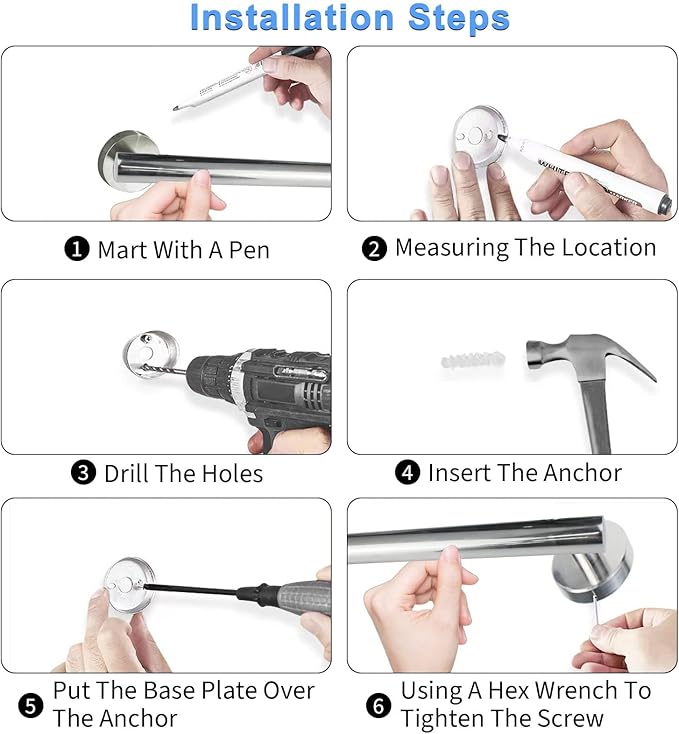 Installation Steps

❶ Mart With A Pen

❷ Measuring The Location

❸ Drill The Holes

❹ Insert The Anchor

❺ Put The Base Plate Over The Anchor

❻ Using A Hex Wrench To Tighten The Screw