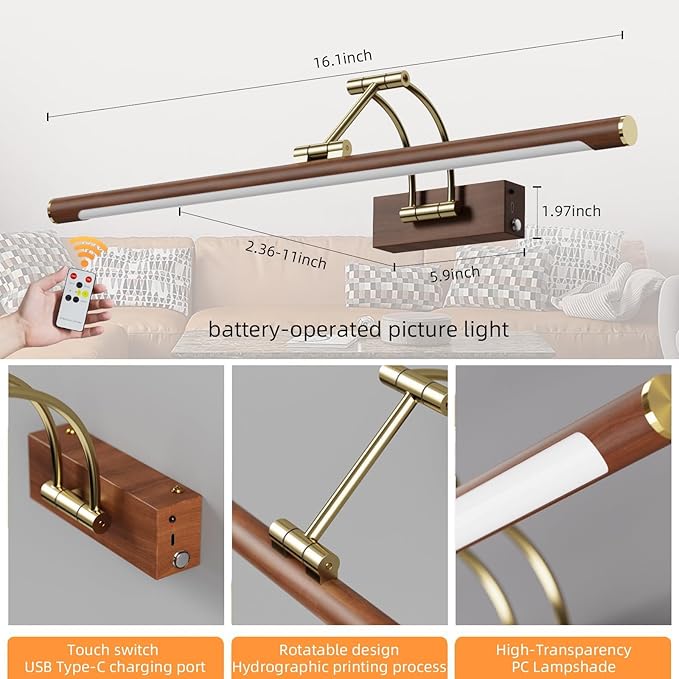 16.1inch

1.97inch

2.36-11inch

5.9inch

battery-operated picture light

Touch switch
USB Type-C charging port

Rotatable design
Hydrographic printing process

High-Transparency
PC Lampshade