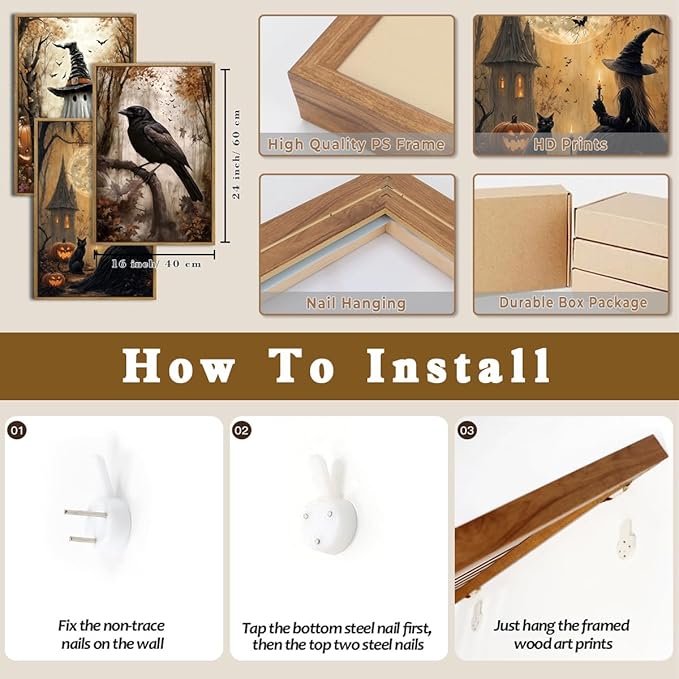 24 inch/ 60 cm

16 inch/ 40 cm

High Quality PS Frame

HD Prints

Nail Hanging

Durable Box Package

How To Install

01

Fix the non-trace nails on the wall

02

Tap the bottom steel nail first, then the top two steel nails

03

Just hang the framed wood art prints