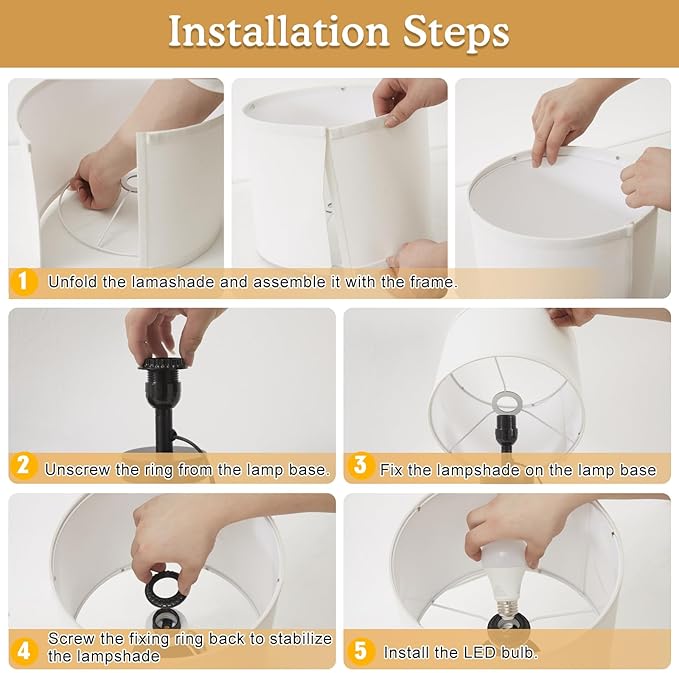 Installation Steps

1 Unfold the lamashade and assemble it with the frame.

2 Unscrew the ring from the lamp base.

3 Fix the lampshade on the lamp base

4 Screw the fixing ring back to stabilize the lampshade

5 Install the LED bulb.