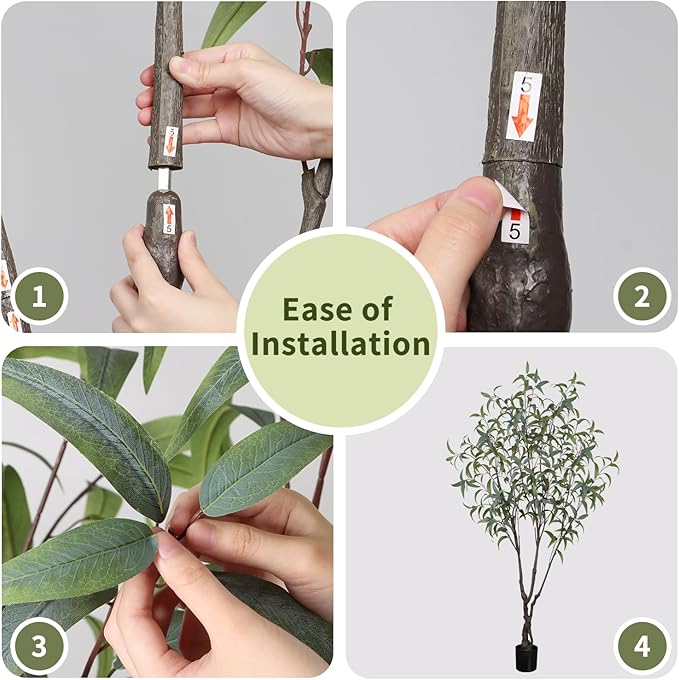 5

5

1

5

5

2

Ease of Installation

3

4