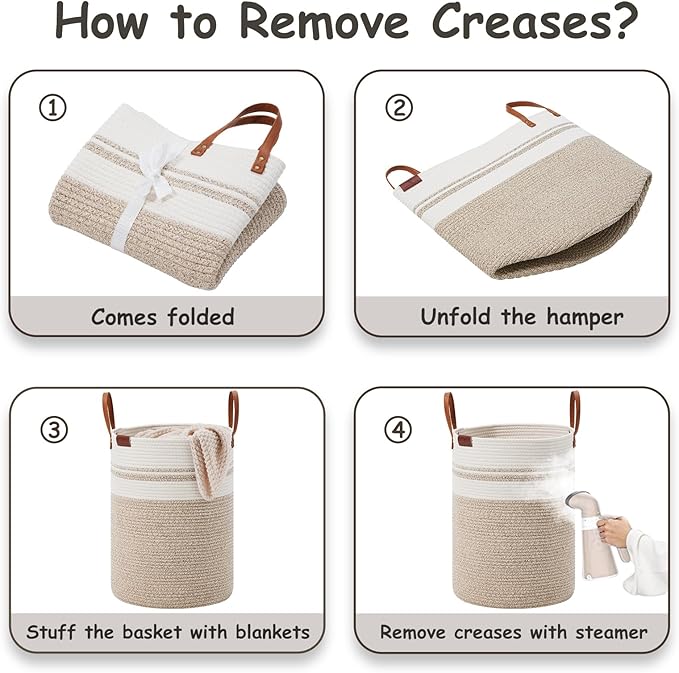 How to Remove Creases?

①
Comes folded

②
Unfold the hamper

③
Stuff the basket with blankets

④
Remove creases with steamer