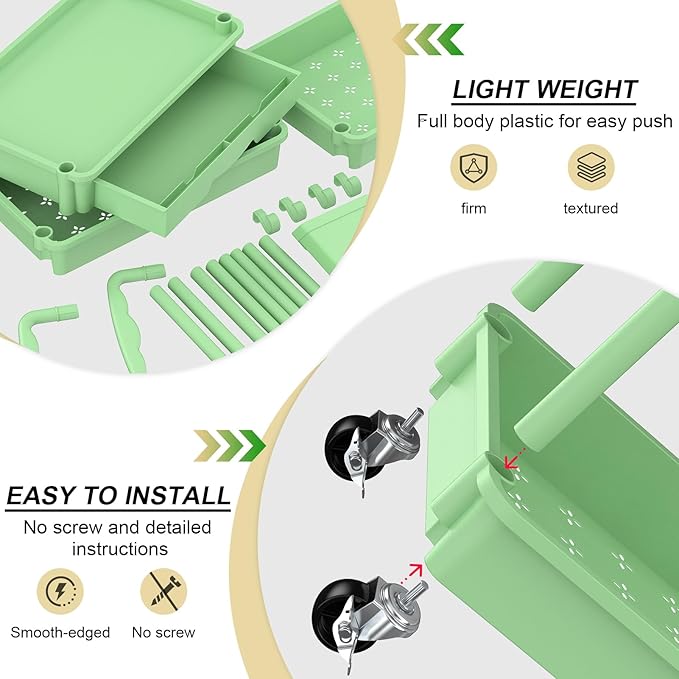 LIGHT WEIGHT

Full body plastic for easy push

firm

textured

EASY TO INSTALL

No screw and detailed instructions

Smooth-edged

No screw