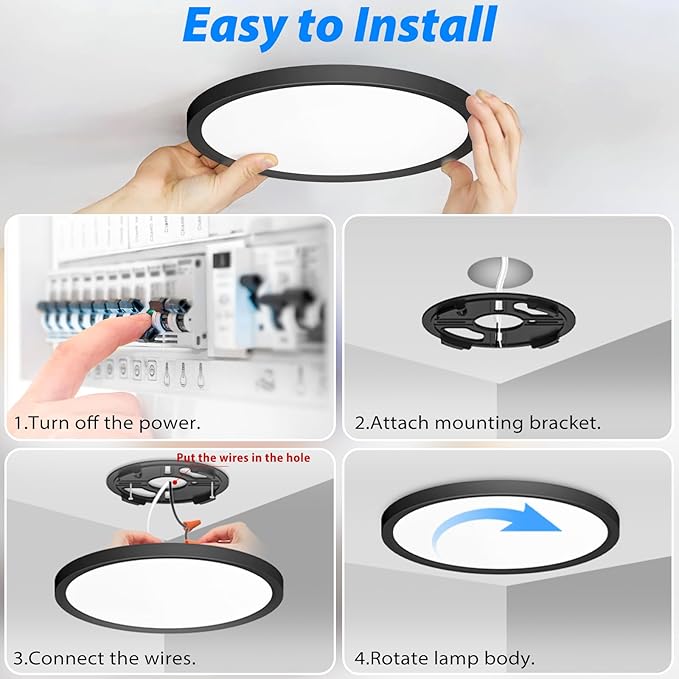 Easy to Install

1.Turn off the power.

2.Attach mounting bracket.

Put the wires in the hole

3.Connect the wires.

4.Rotate lamp body.