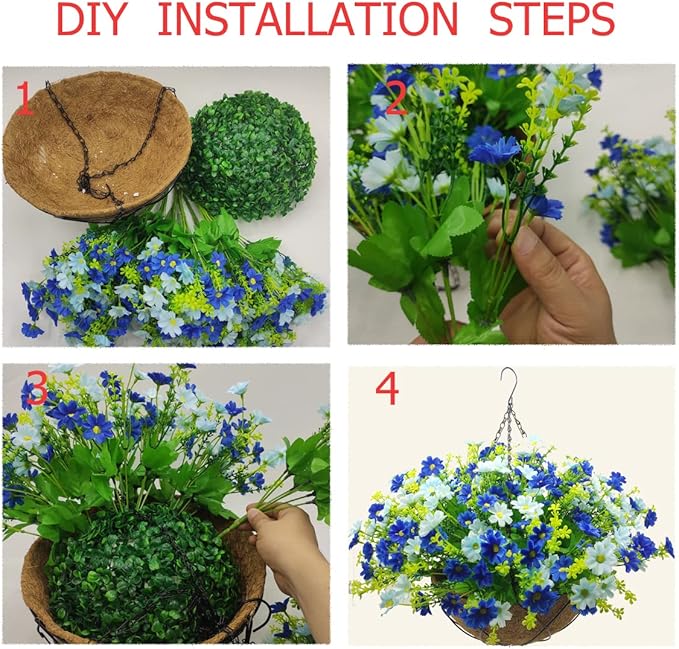 DIY INSTALLATION STEPS

1

2

3

4