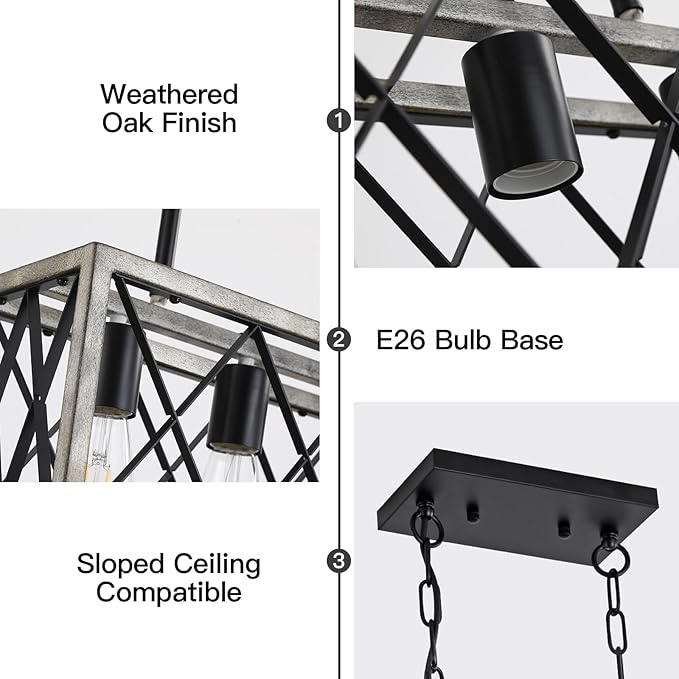 Weathered Oak Finish

1

2

E26 Bulb Base

Sloped Ceiling Compatible

3