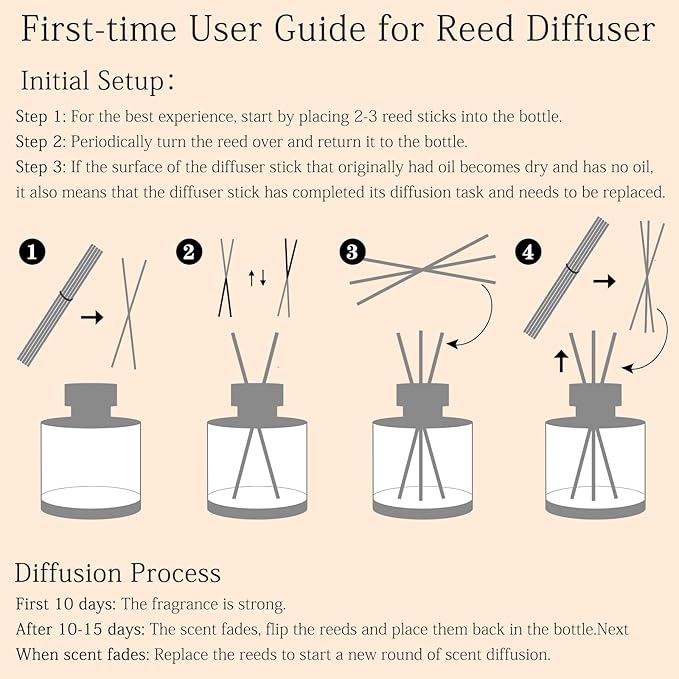 First-time User Guide for Reed Diffuser

Initial Setup:

Step 1: For the best experience, start by placing 2-3 reed sticks into the bottle.
Step 2: Periodically turn the reed over and return it to the bottle.
Step 3: If the surface of the diffuser stick that originally had oil becomes dry and has no oil, it also means that the diffuser stick has completed its diffusion task and needs to be replaced.

1
2
3
4

Diffusion Process

First 10 days: The fragrance is strong.
After 10-15 days: The scent fades, flip the reeds and place them back in the bottle.Next
When scent fades: Replace the reeds to start a new round of scent diffusion.