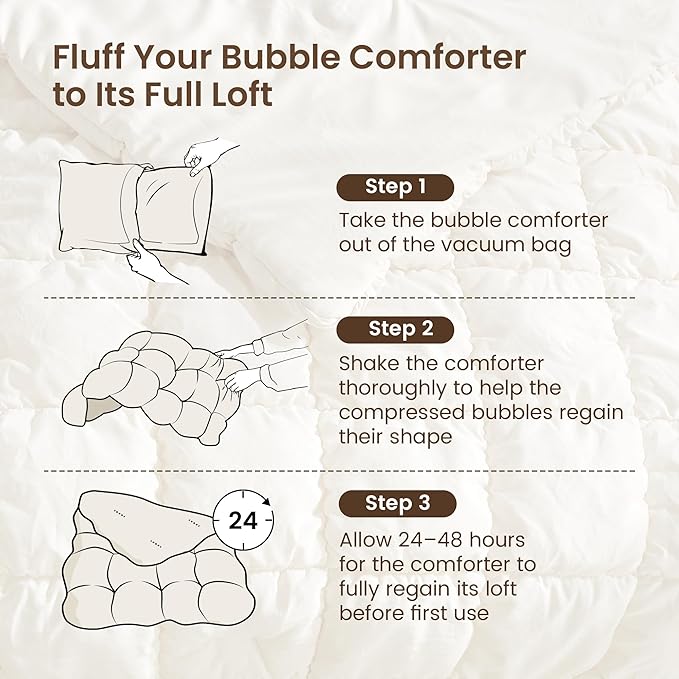 Fluff Your Bubble Comforter to Its Full Loft

Step 1

Take the bubble comforter out of the vacuum bag

Step 2

Shake the comforter thoroughly to help the compressed bubbles regain their shape

24

Step 3

Allow 24–48 hours for the comforter to fully regain its loft before first use