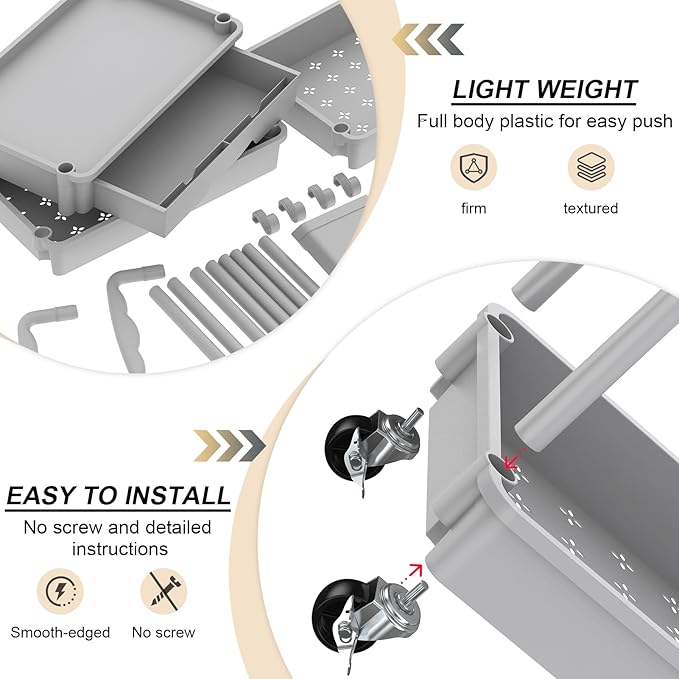 LIGHT WEIGHT
Full body plastic for easy push

firm

textured

EASY TO INSTALL
No screw and detailed instructions

Smooth-edged

No screw