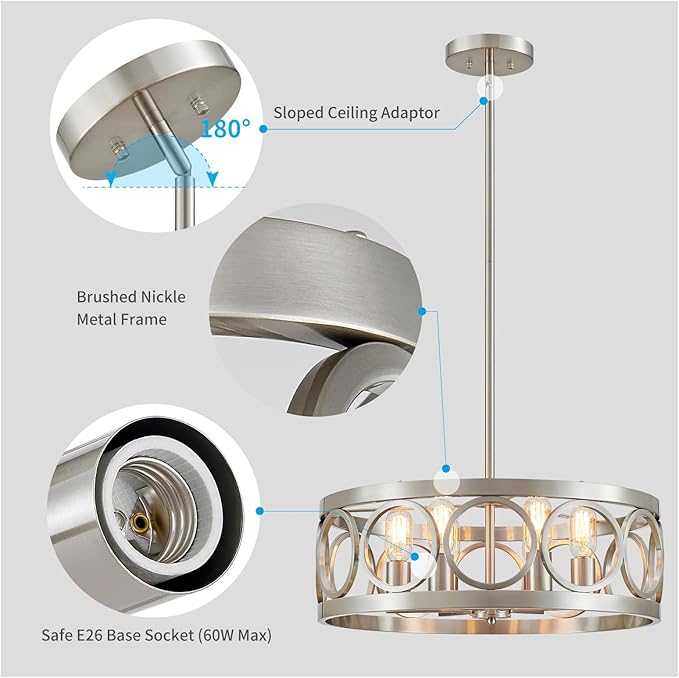 180°

Sloped Ceiling Adaptor

Brushed Nickle Metal Frame

Safe E26 Base Socket (60W Max)