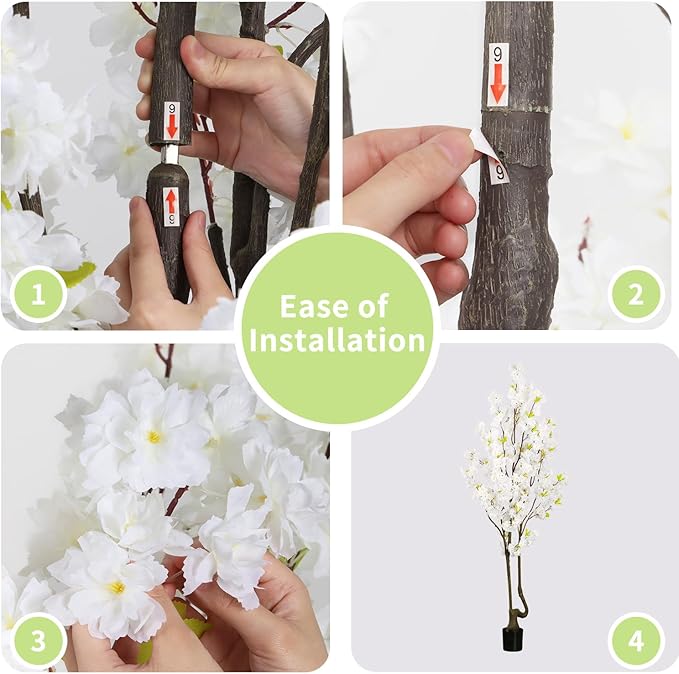 9

9

1

9

9

2

Ease of Installation

3

4