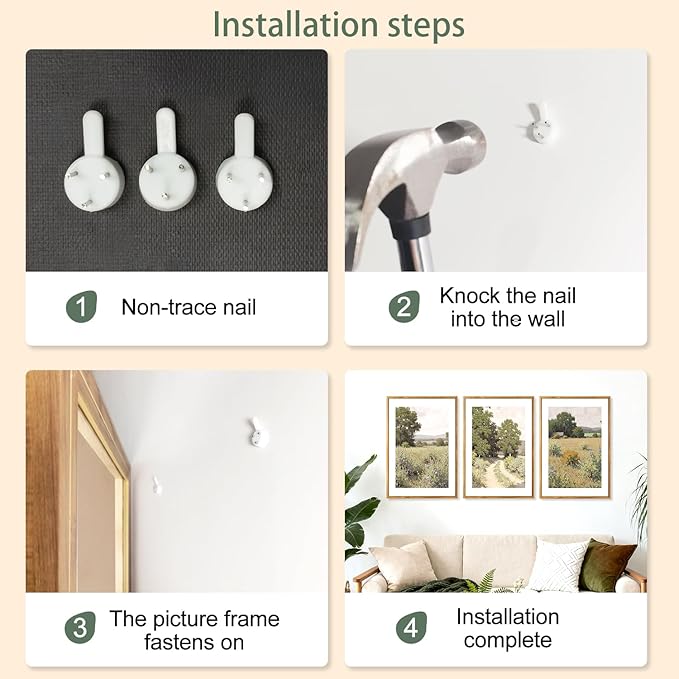 Installation steps

1 Non-trace nail

2 Knock the nail into the wall

3 The picture frame fastens on

4 Installation complete