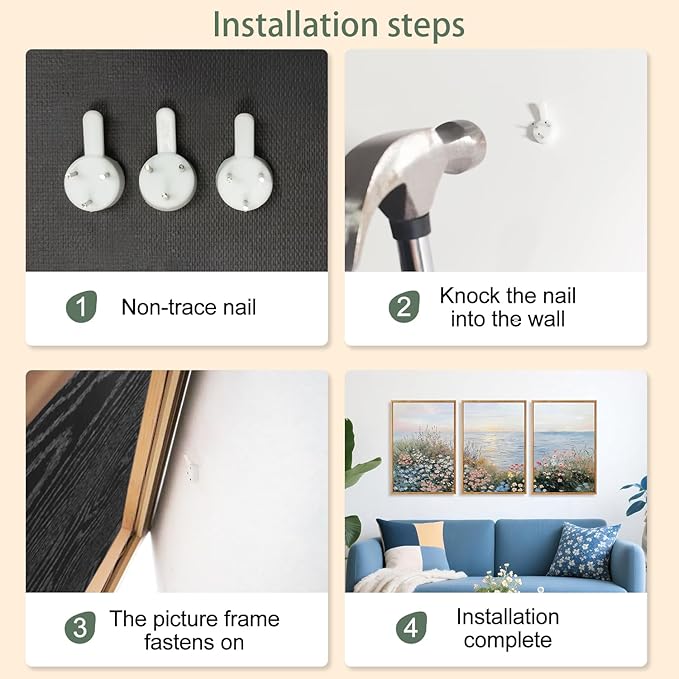 Installation steps

1 Non-trace nail

2 Knock the nail into the wall

3 The picture frame fastens on

4 Installation complete