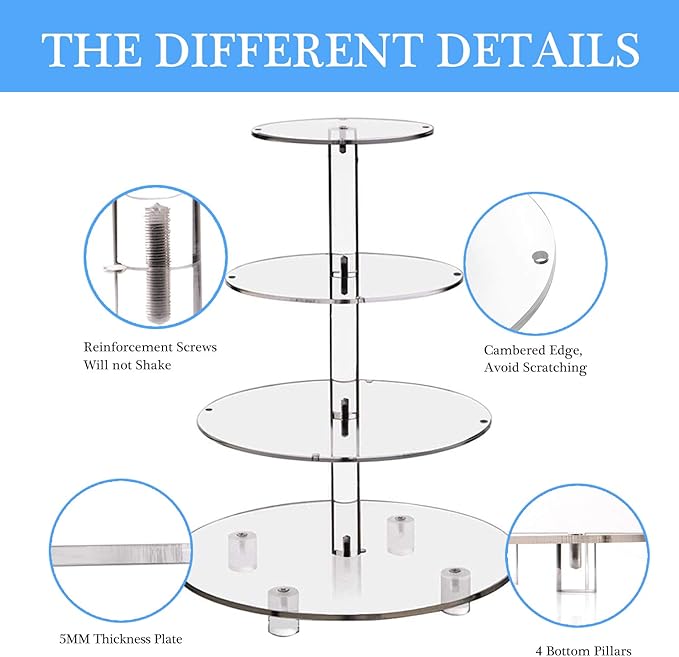 THE DIFFERENT DETAILS

Reinforcement Screws Will not Shake

Cambered Edge, Avoid Scratching

5MM Thickness Plate

4 Bottom Pillars