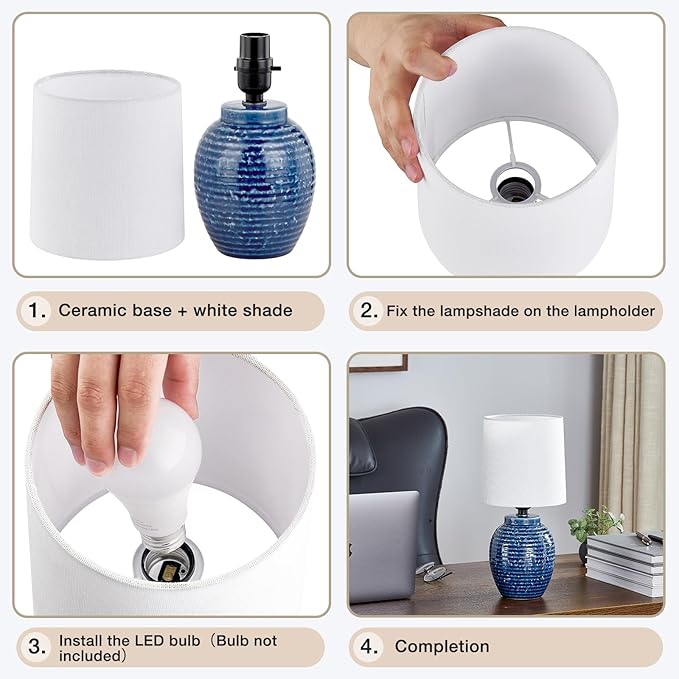 1. Ceramic base + white shade

2. Fix the lampshade on the lampholder

3. Install the LED bulb（Bulb not included）

4. Completion