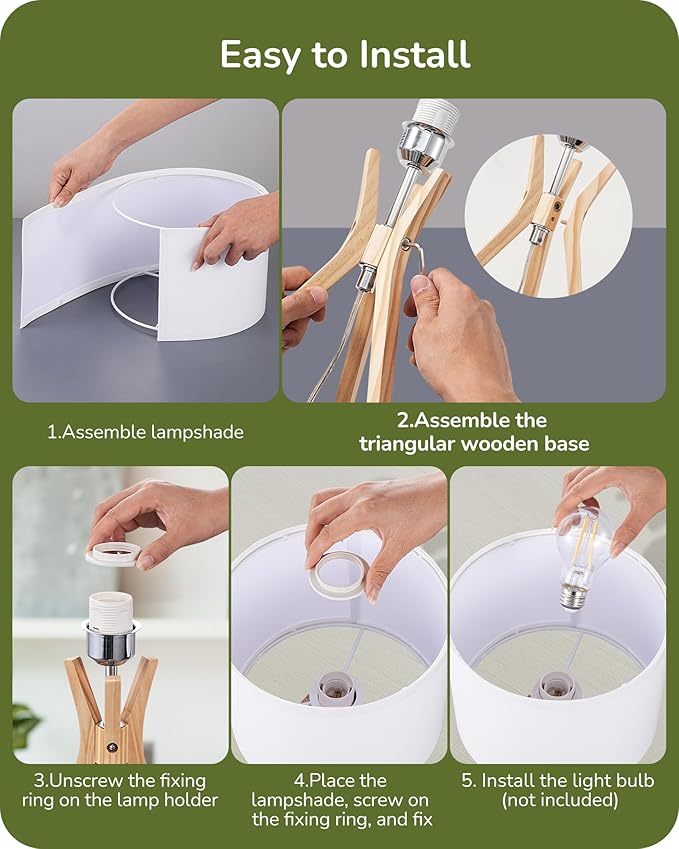 Easy to Install

1.Assemble lampshade

2.Assemble the triangular wooden base

3.Unscrew the fixing ring on the lamp holder

4.Place the lampshade, screw on the fixing ring, and fix

5. Install the light bulb (not included)